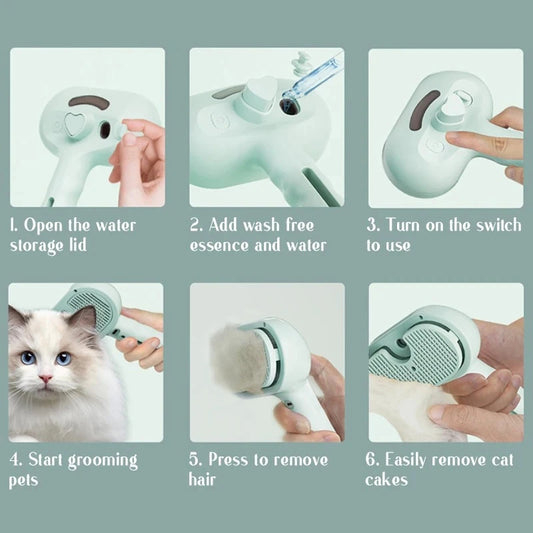 1. Open the water storage lid

2. Add wash free essence and water

3. Turn on the switch to use

4. Start grooming pets

5. Press to remove hair

6. Easily remove cat cakes